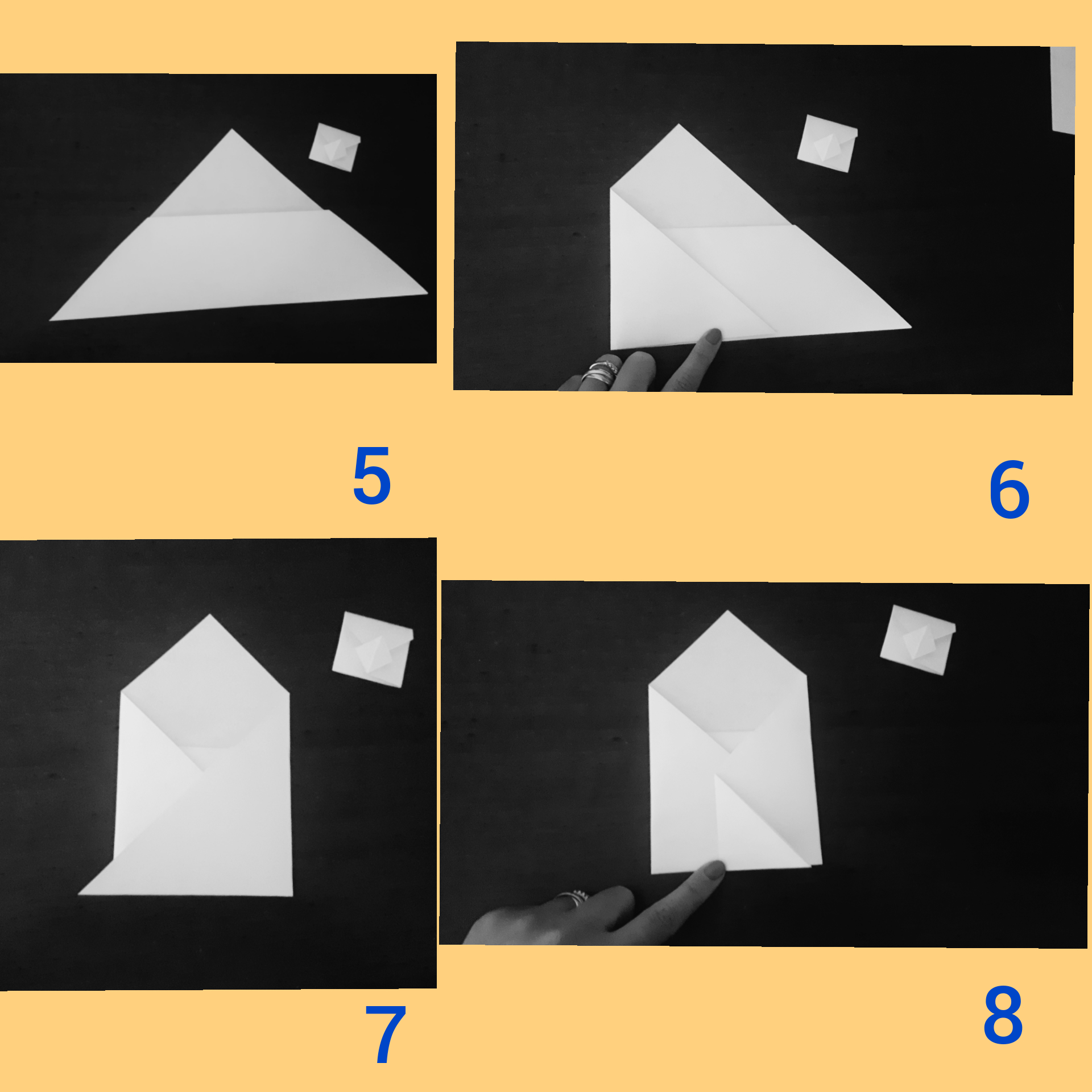 5

6

7

8